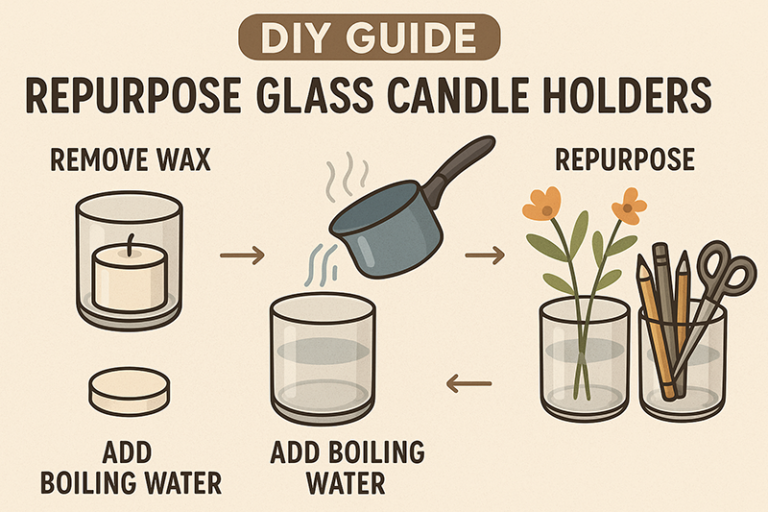 DIY GUIDE

REPURPOSE GLASS CANDLE HOLDERS

REMOVE WAX

REPURPOSE

ADD BOILING WATER

ADD BOILING WATER